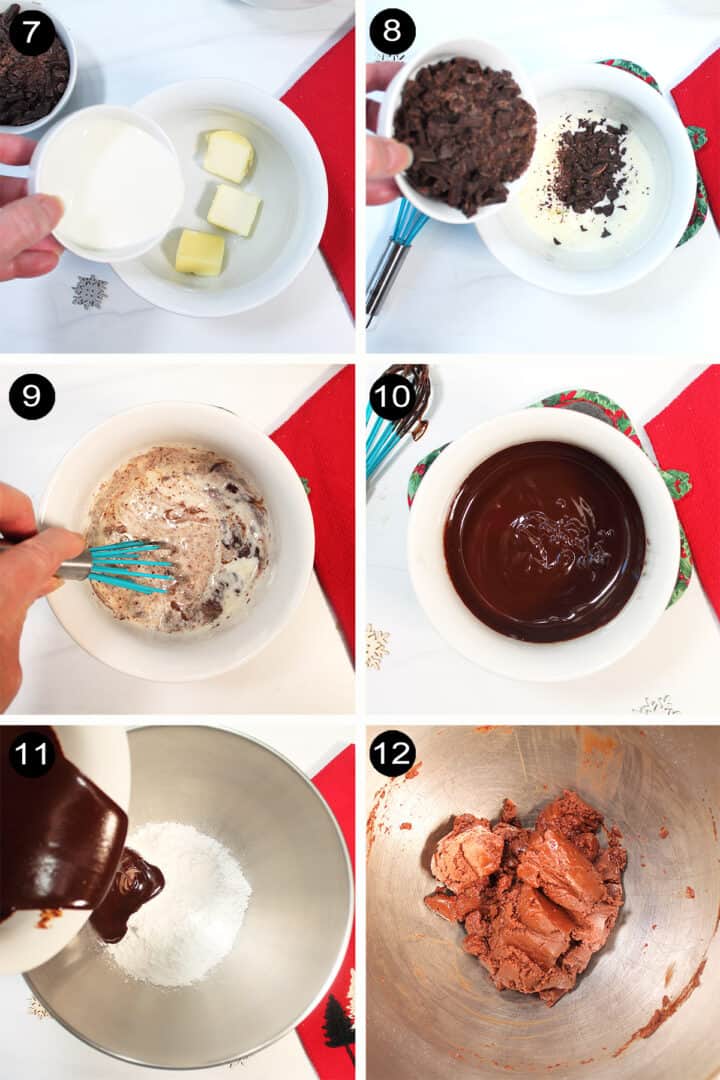 7
8
9
10
11
12