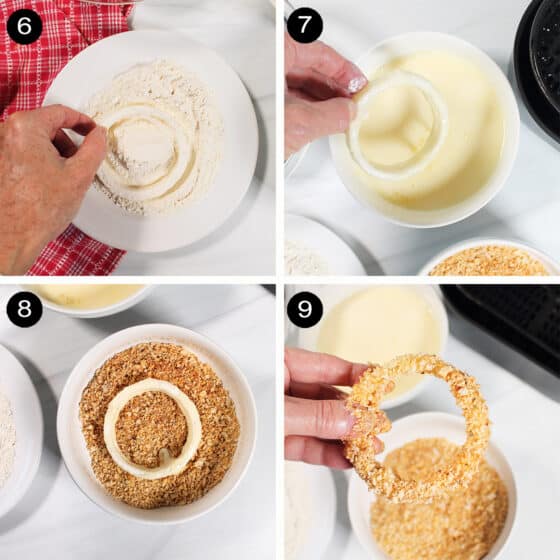 6

7

8

9