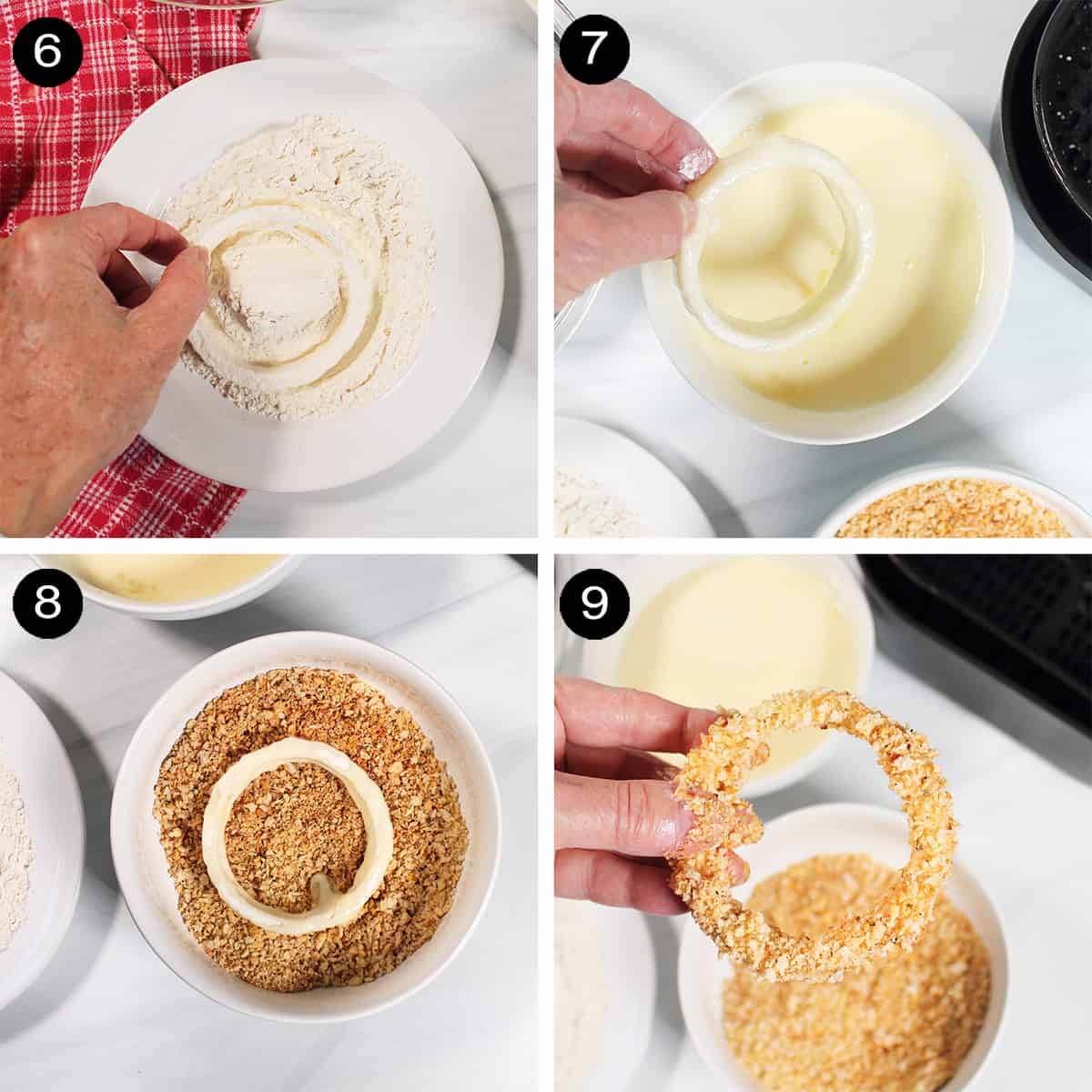 6

7

8

9