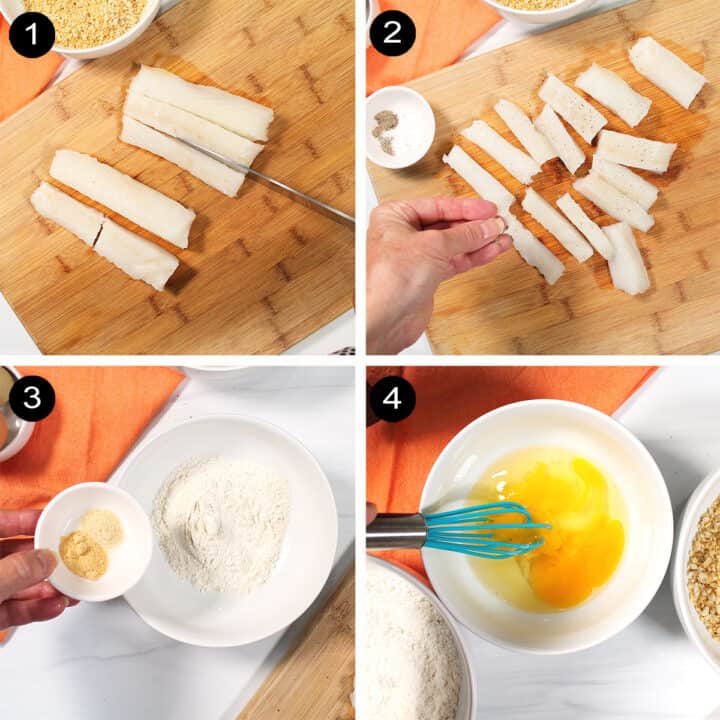 1
2
3
4