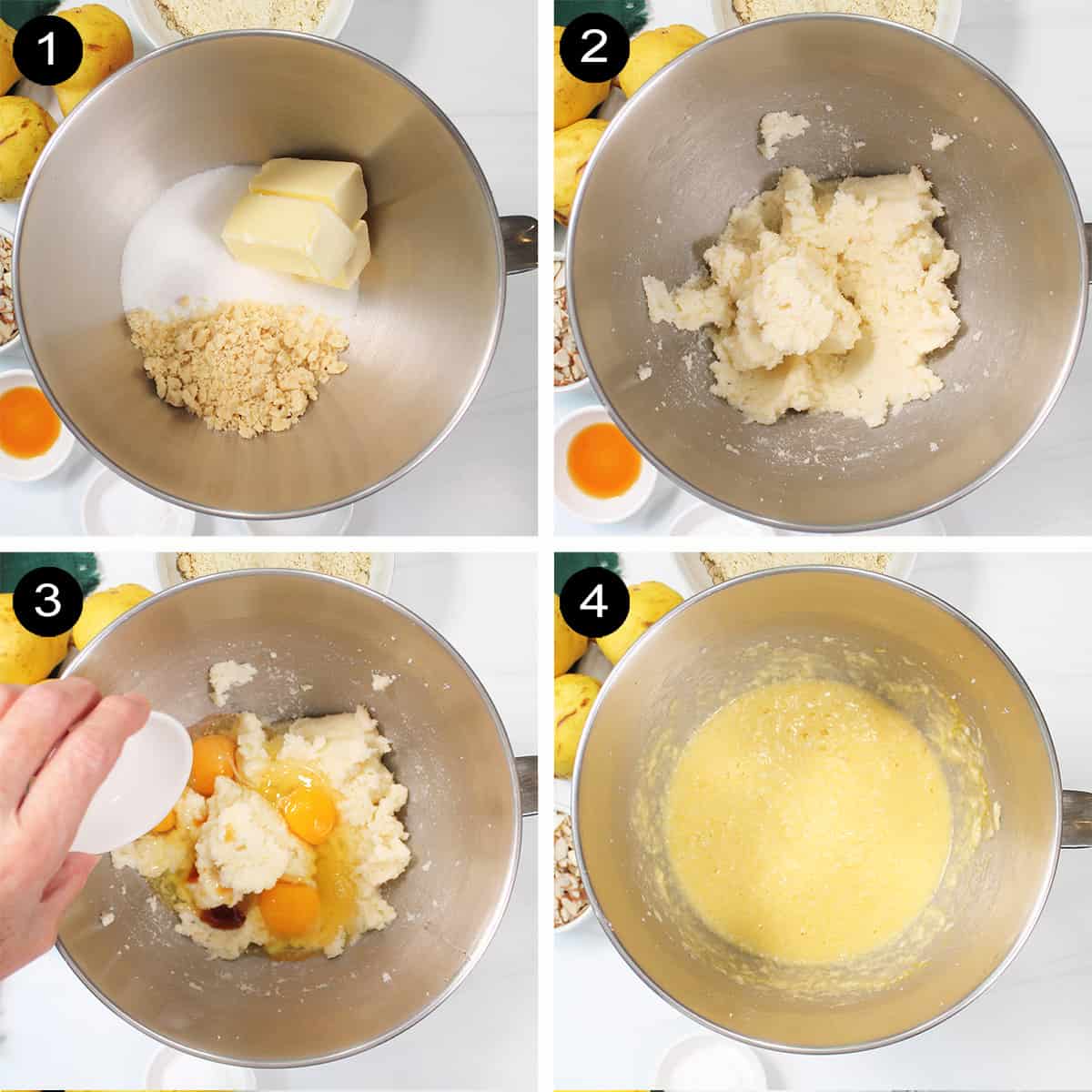 1
2
3
4