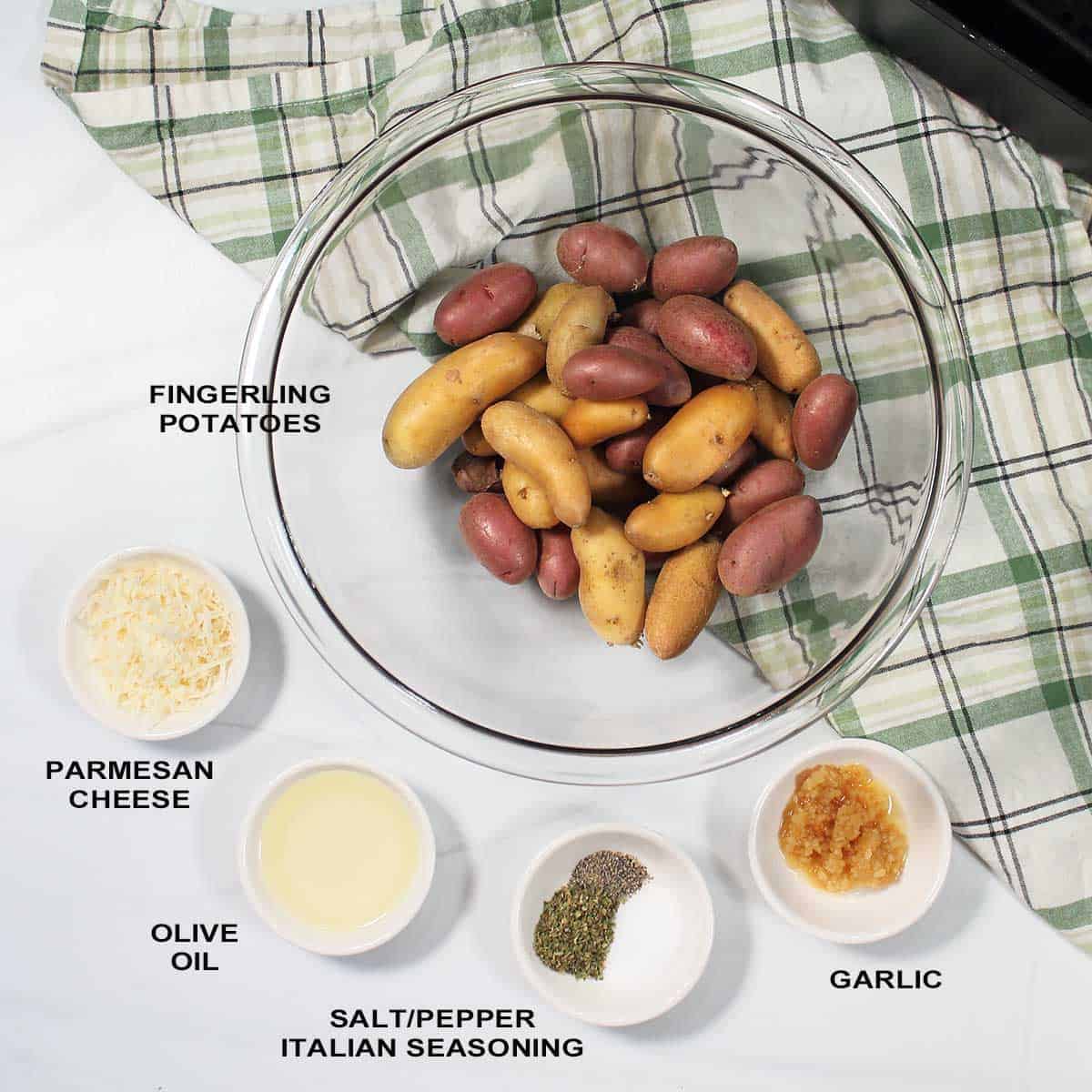 FINGERLING POTATOES

PARMESAN CHEESE

OLIVE OIL

SALT/PEPPER ITALIAN SEASONING

GARLIC