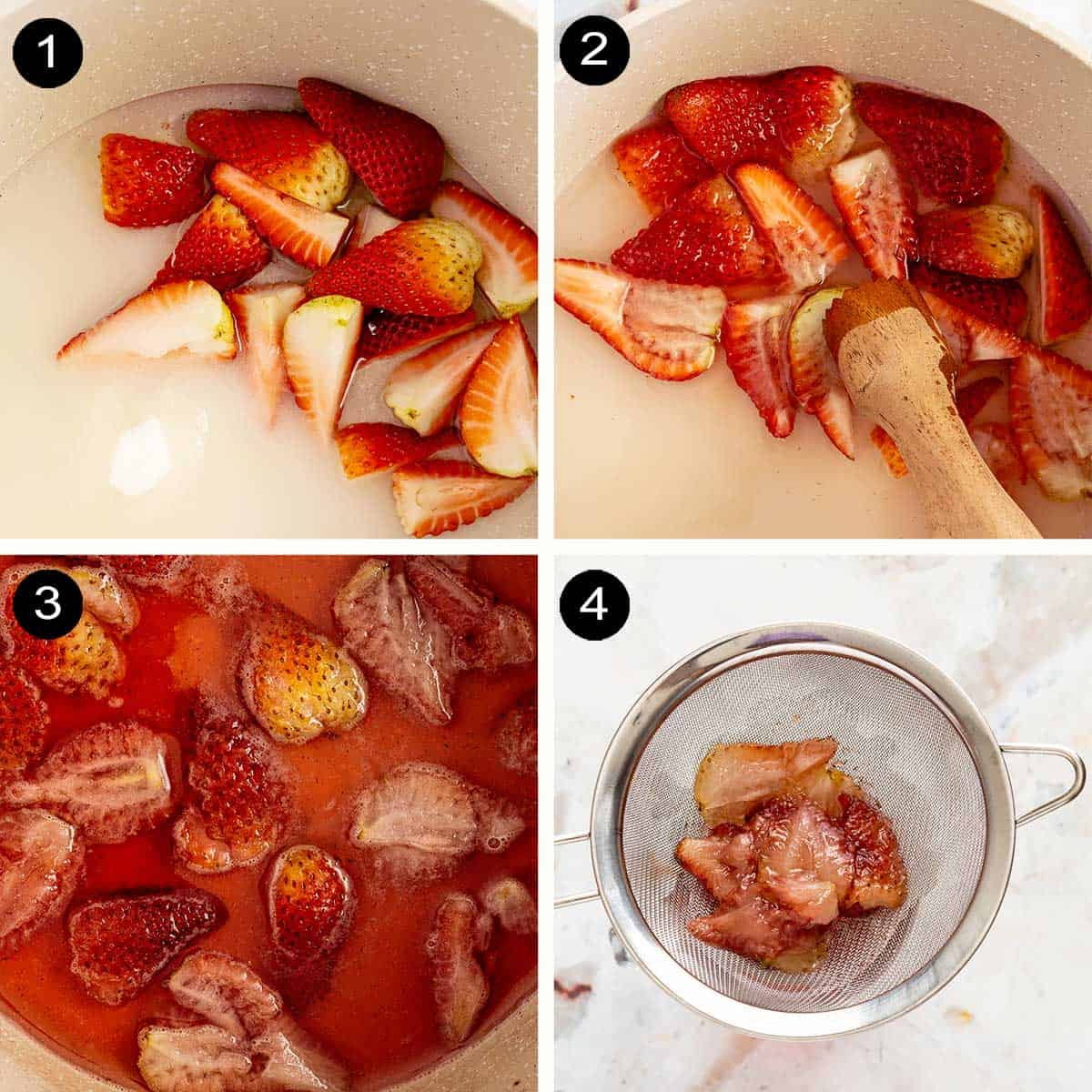 1

2

3

4