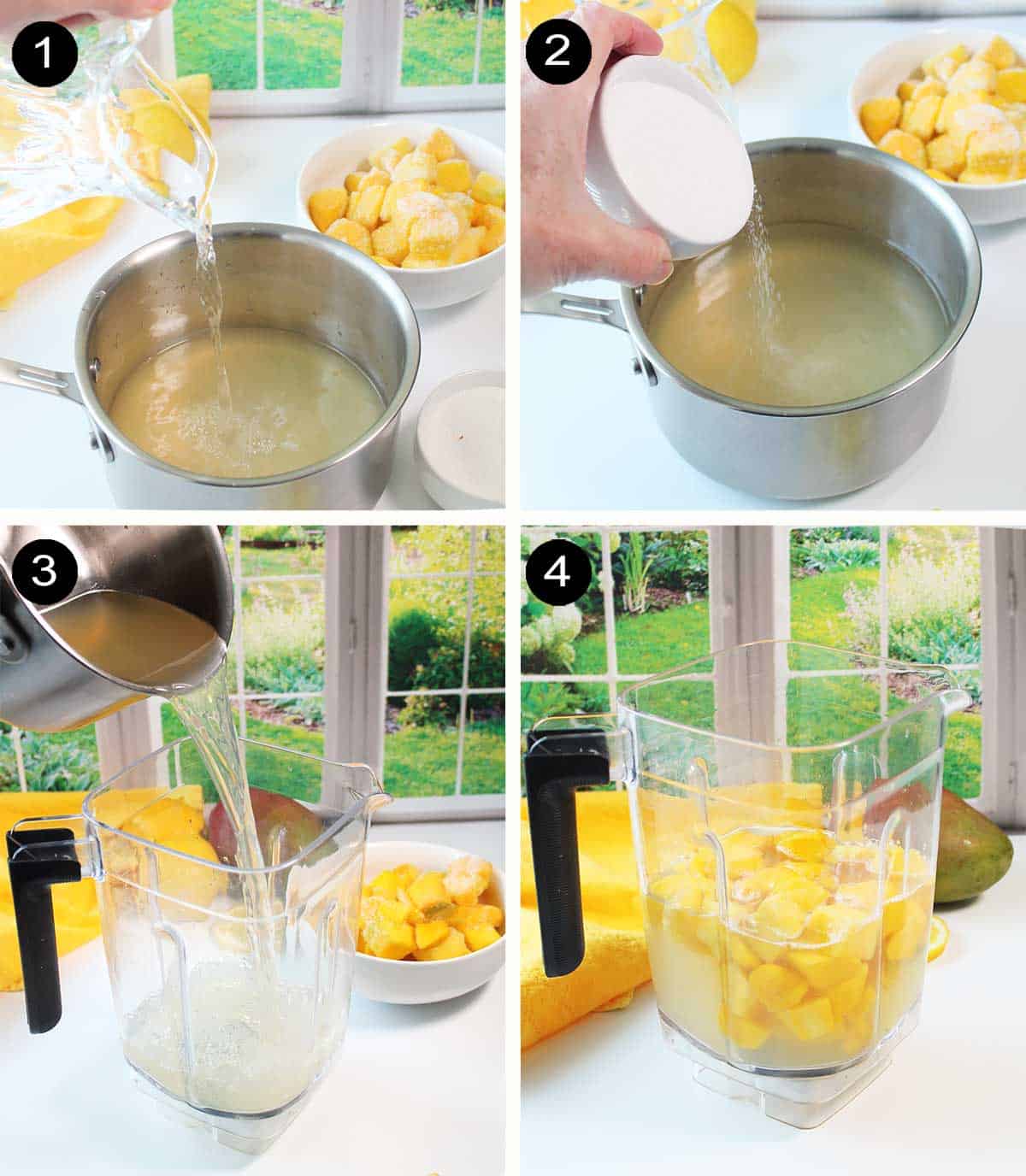 1
2
3
4