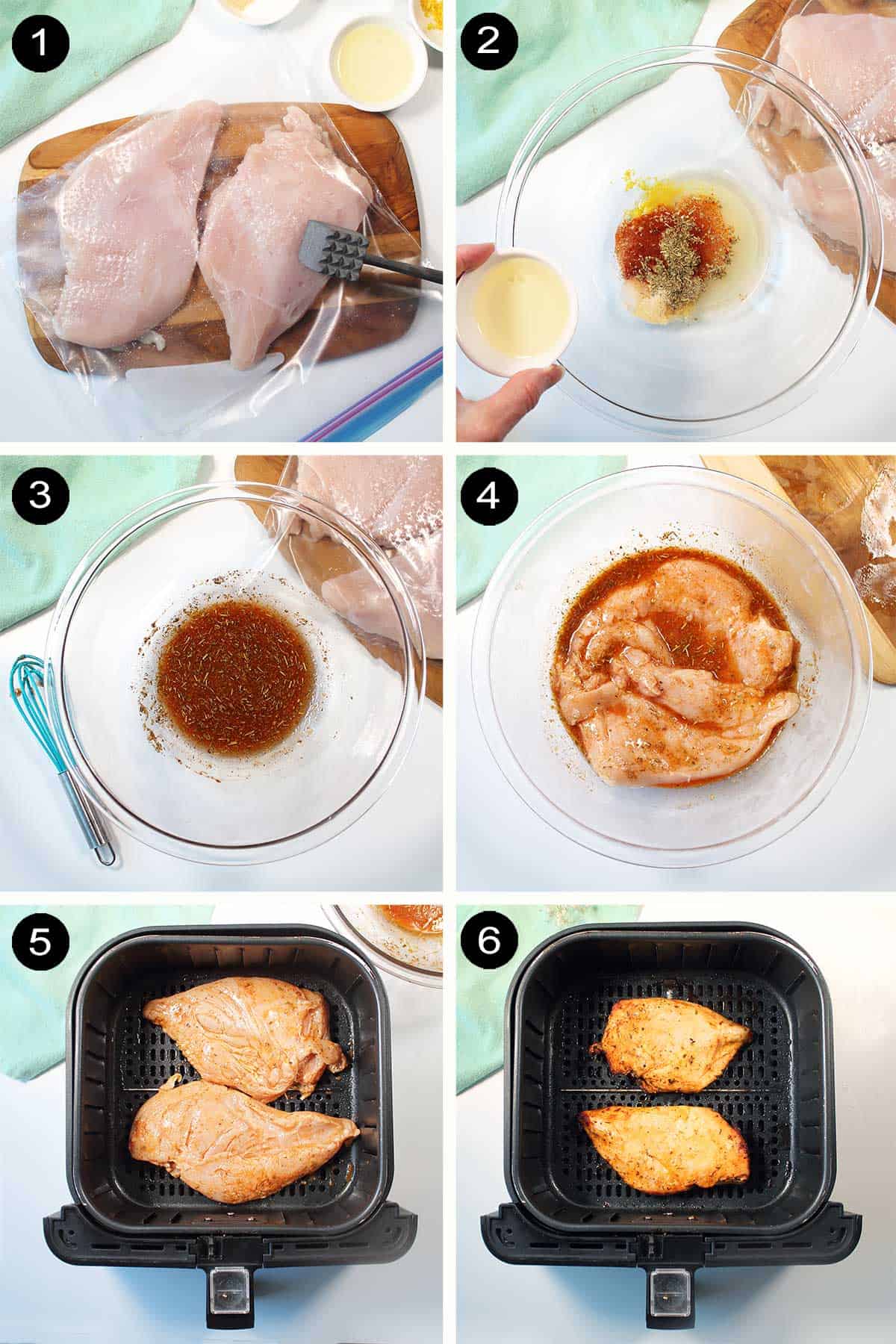 1

2

3

4

5

6