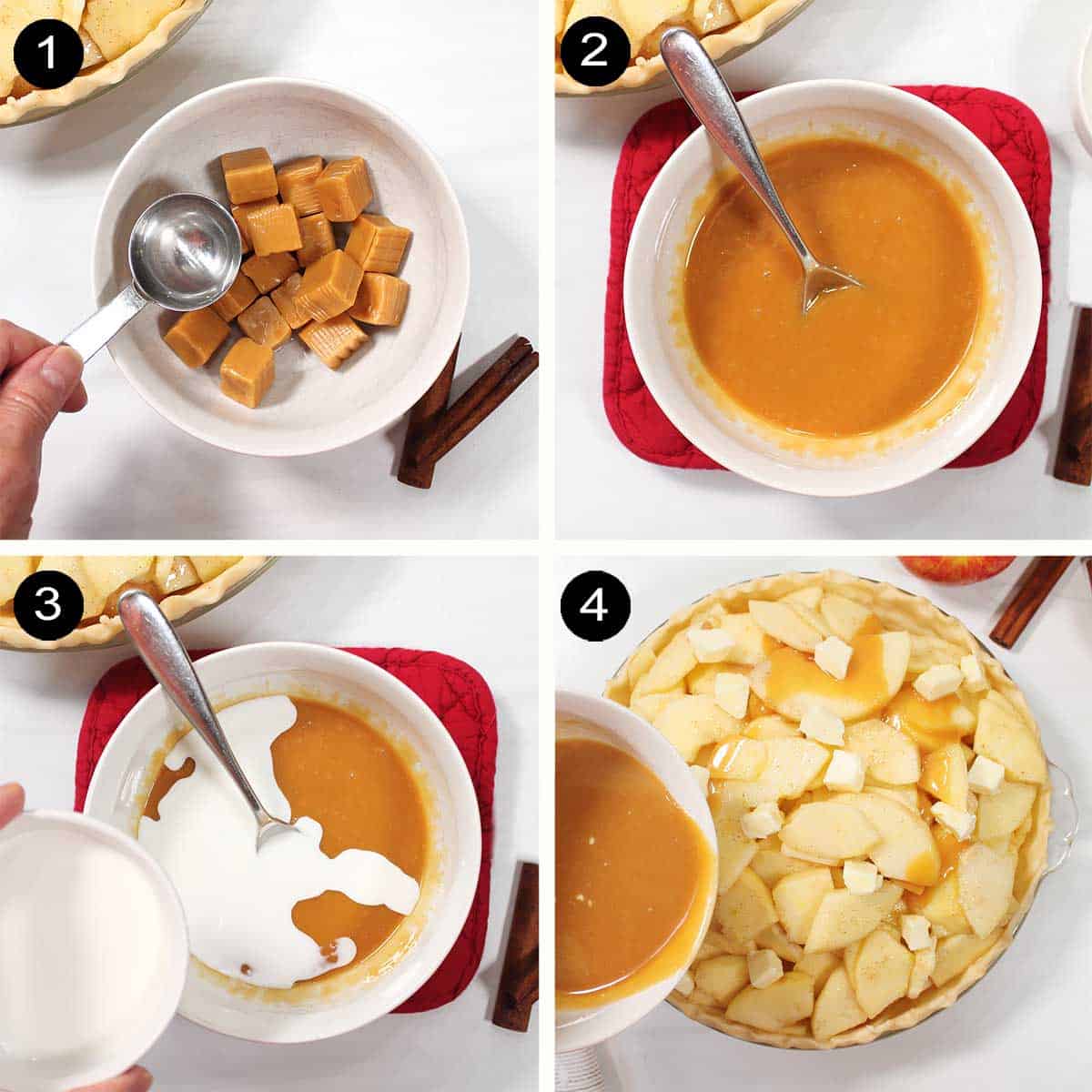 1
2
3
4