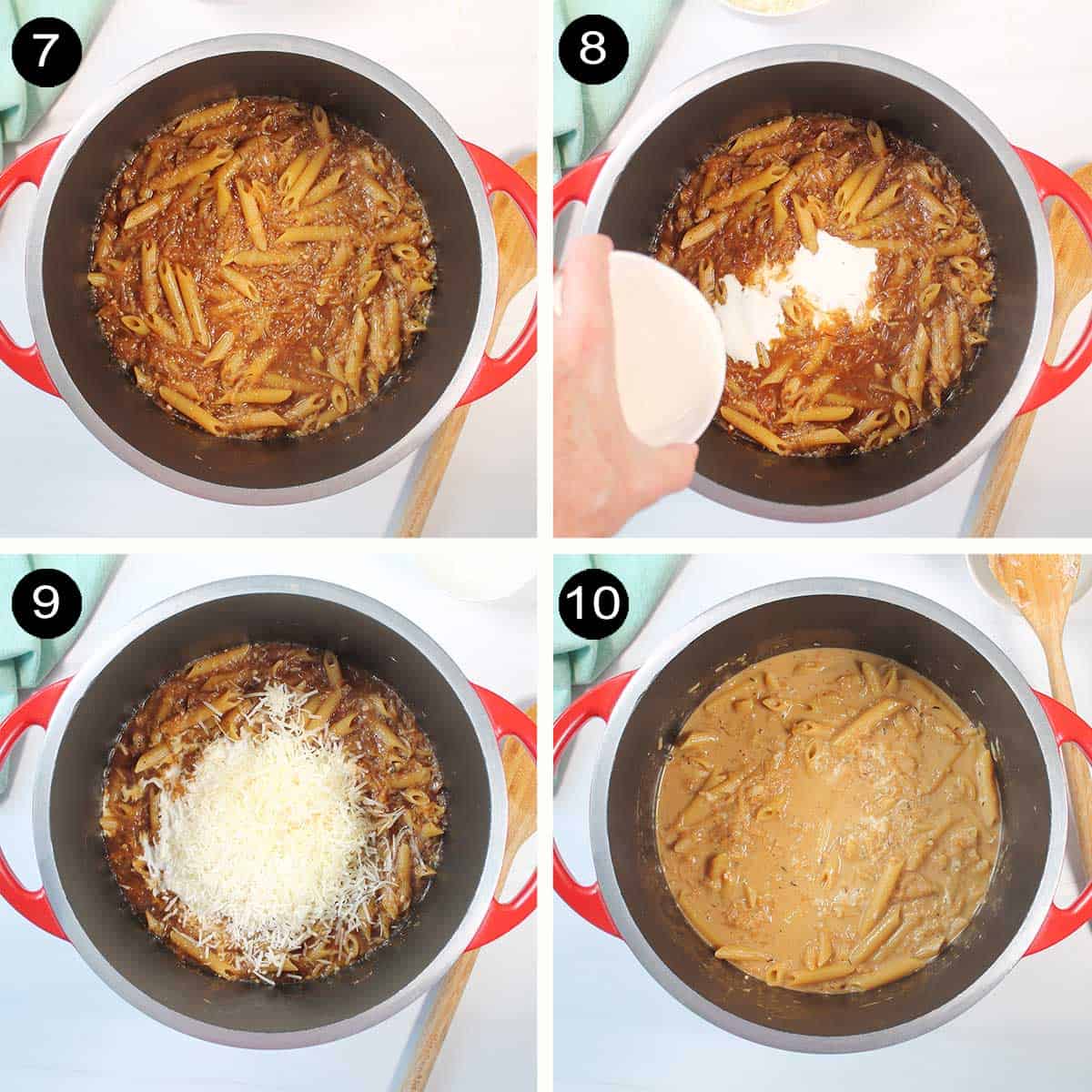 7

8

9

10