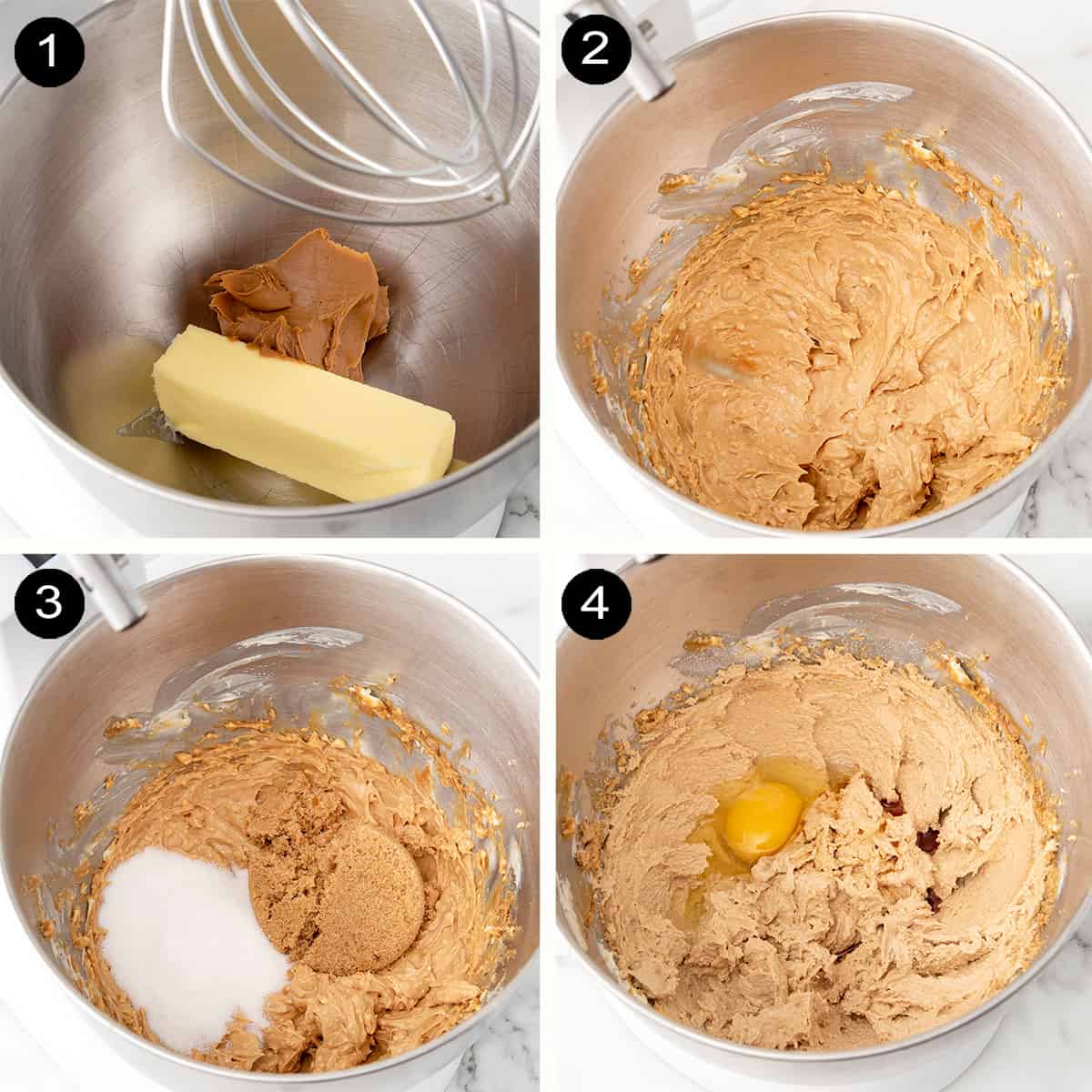 1

2

3

4