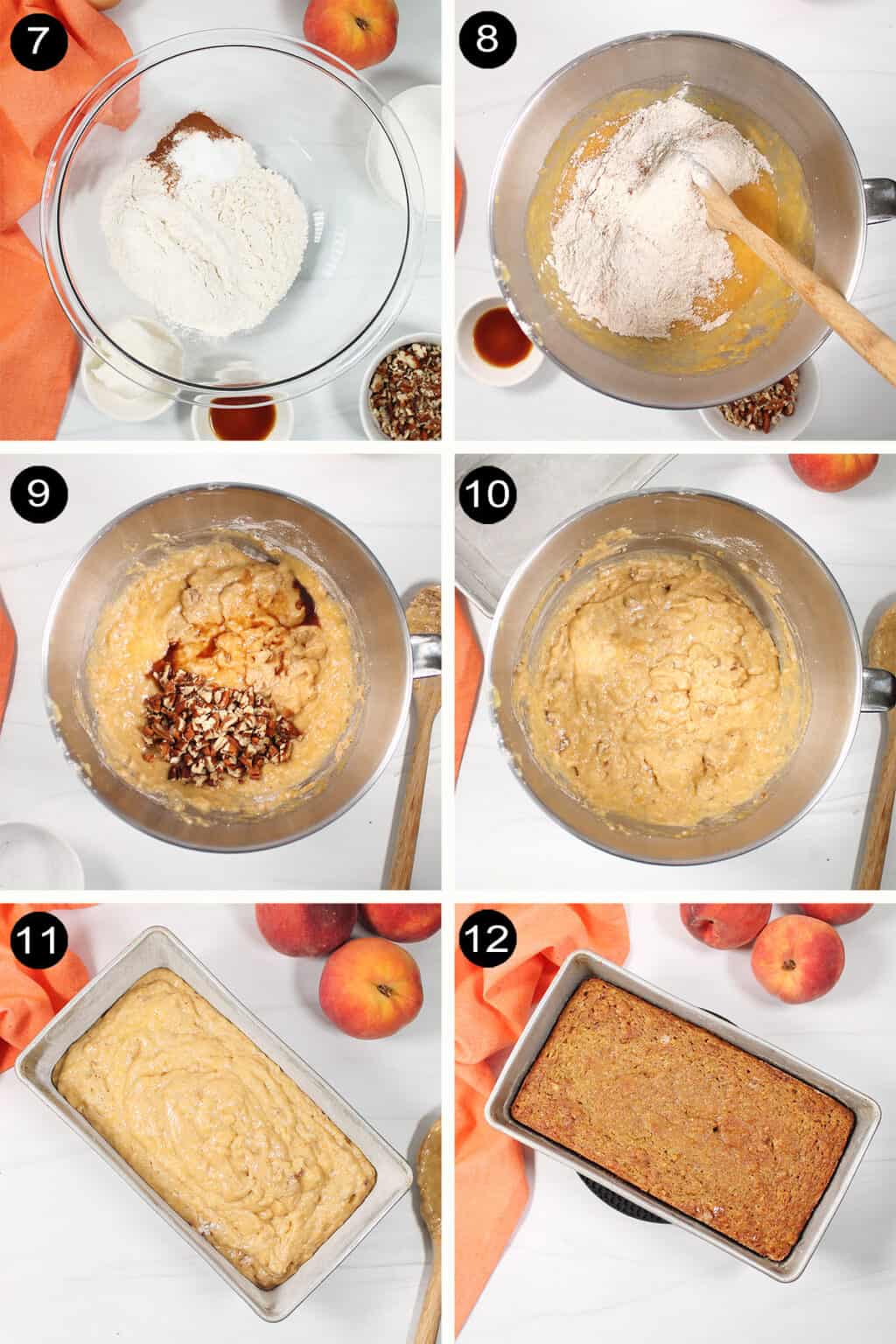 7

8

9

10

11

12