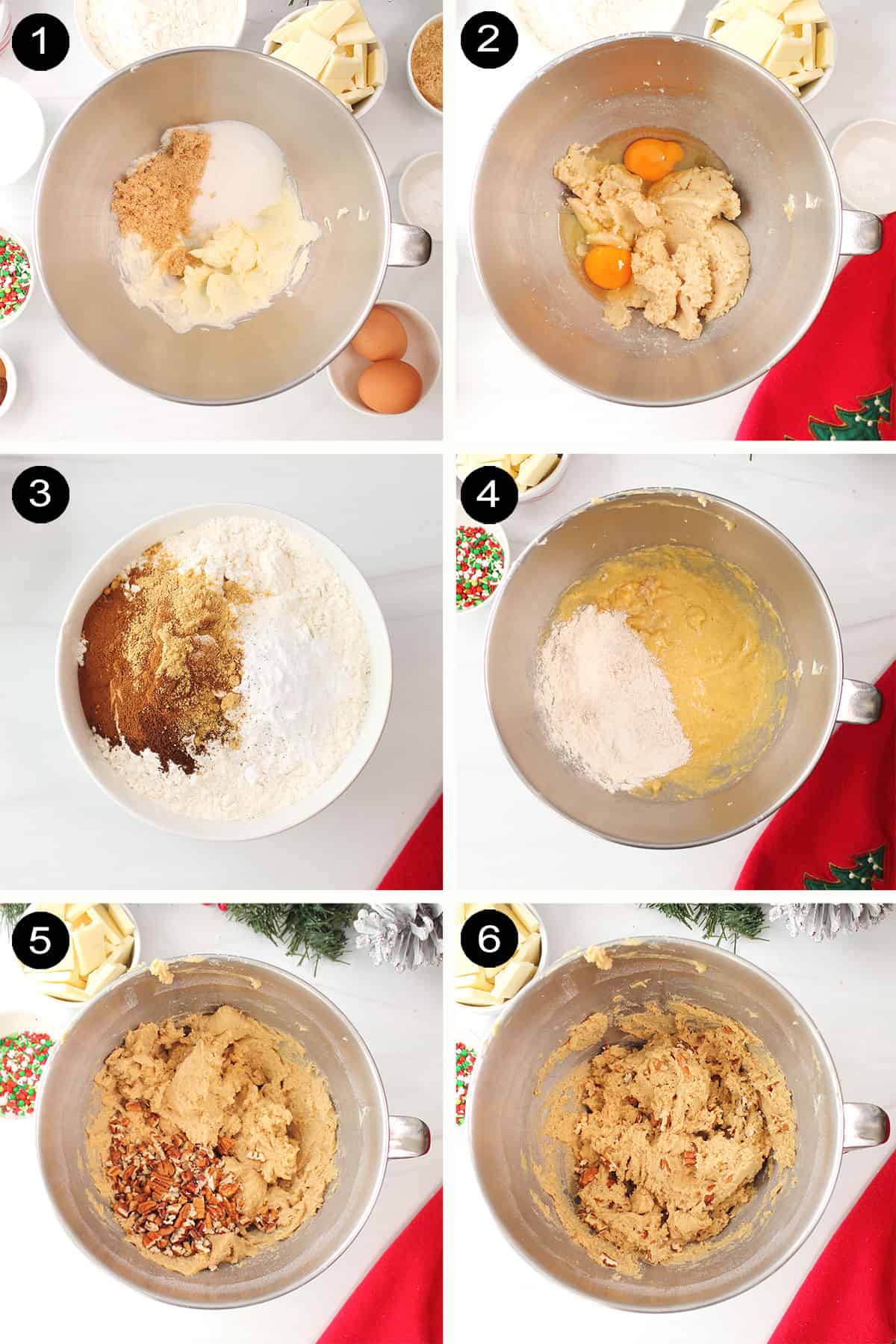 1

2

3

4

5

6