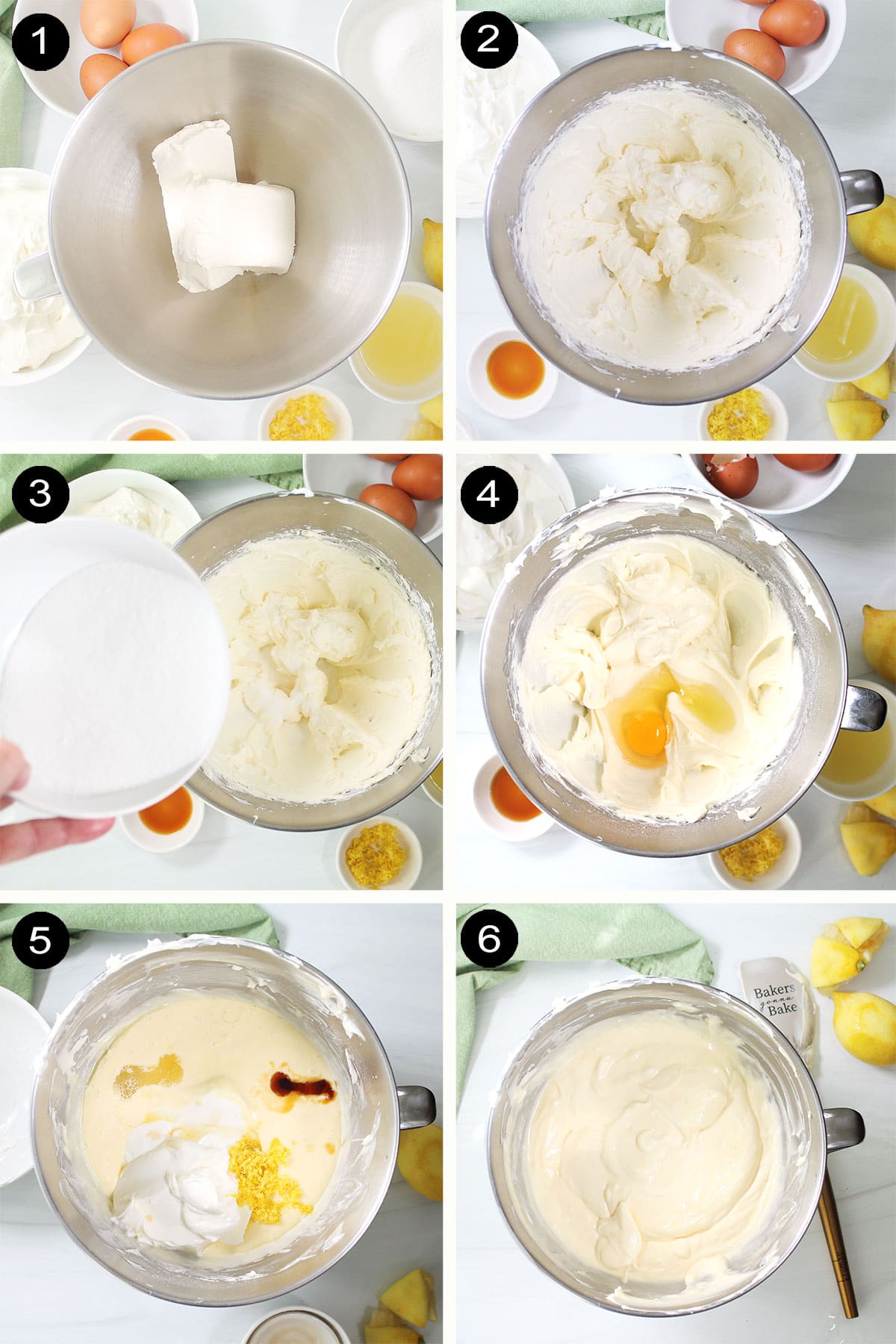 1

2

3

4

5

6

Bakers gonna Bake