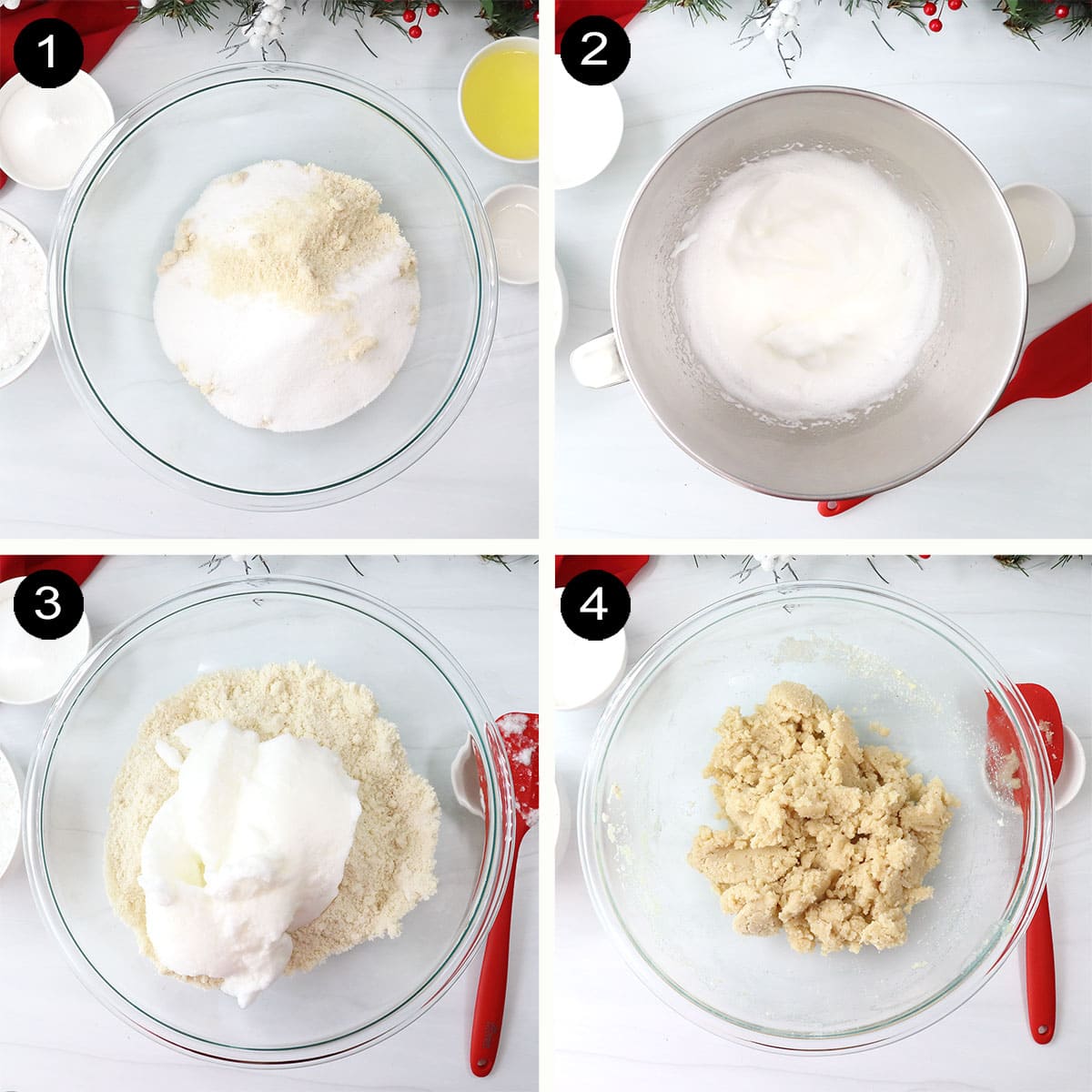 1

2

3

4