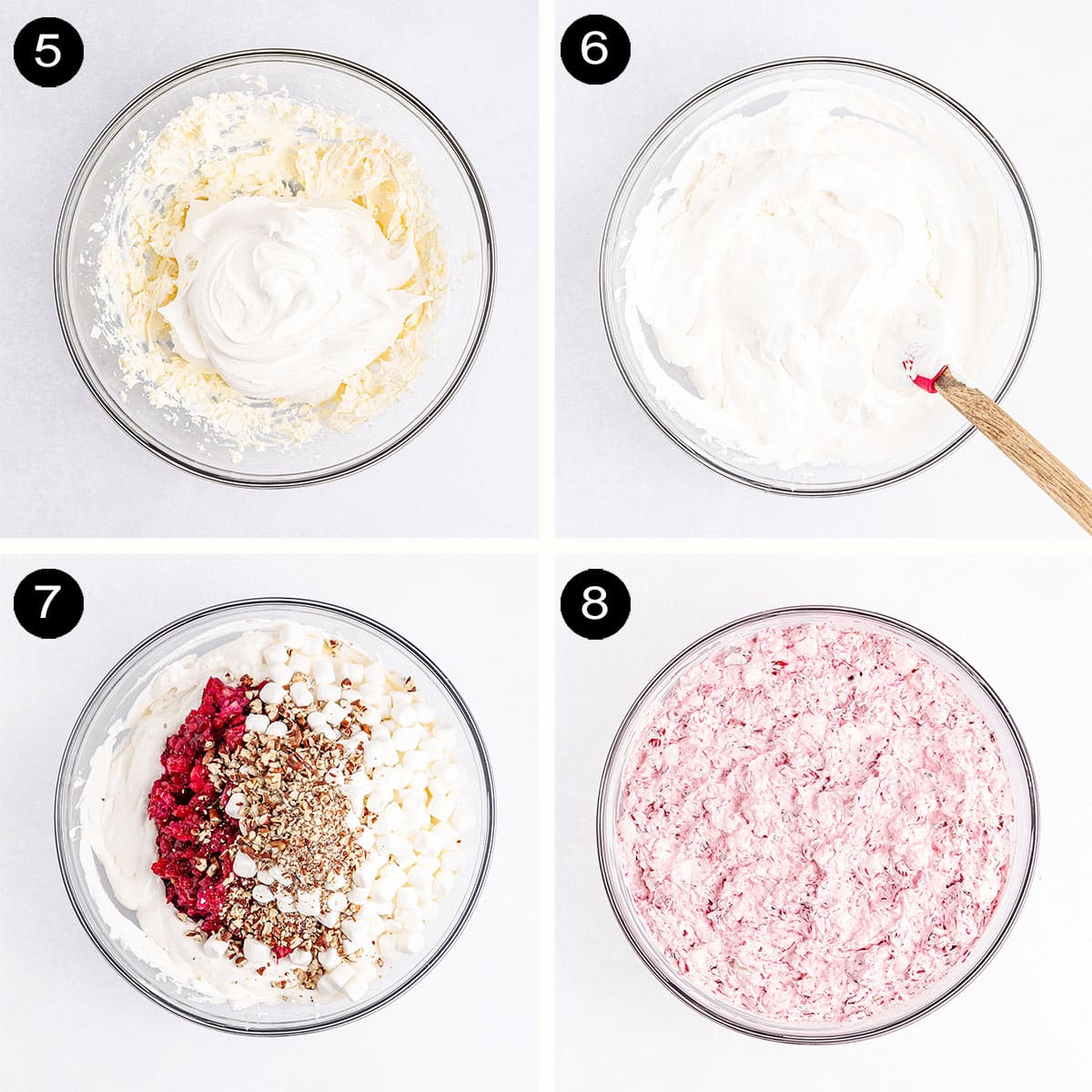 5

6

7

8