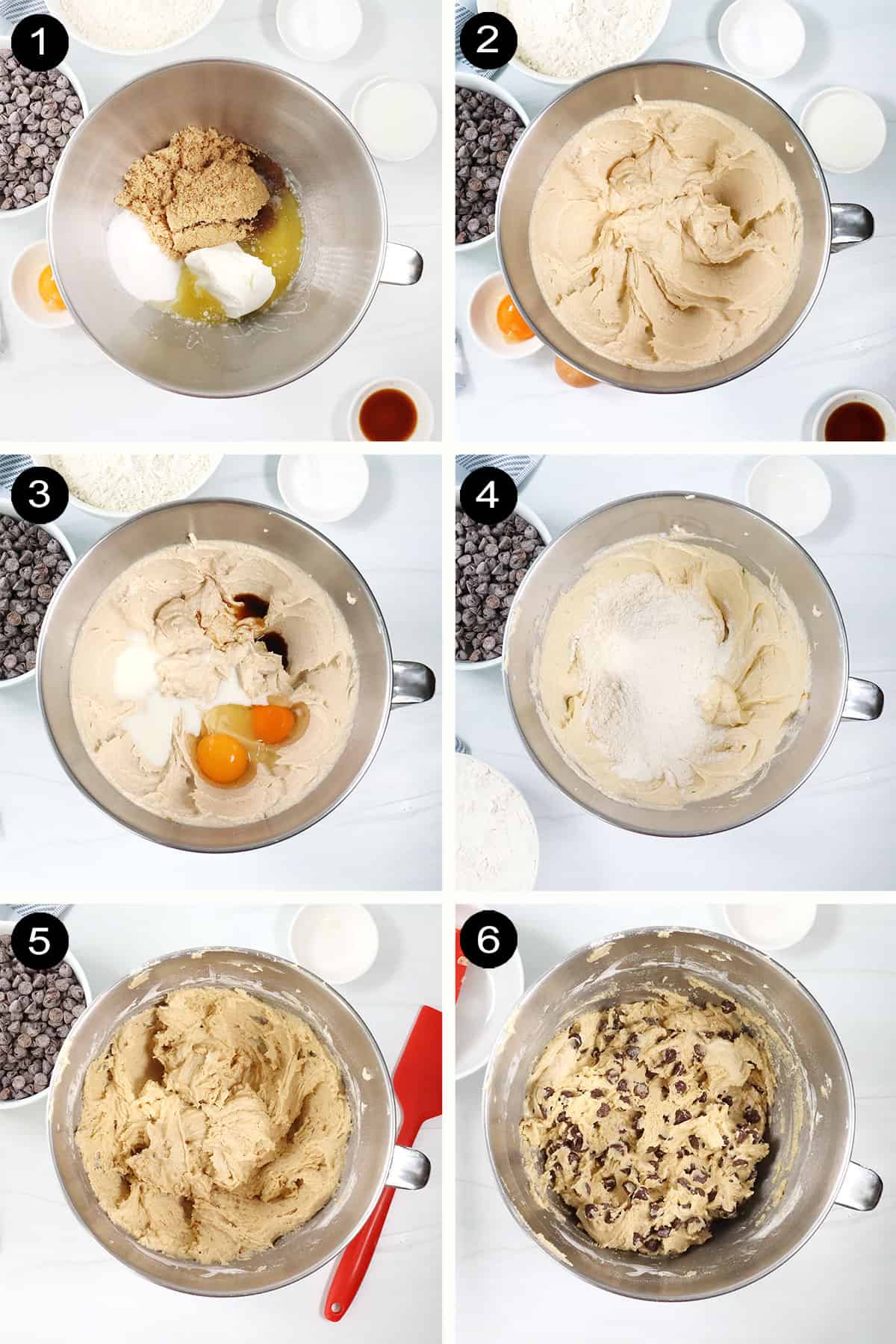 1

2

3

4

5

6