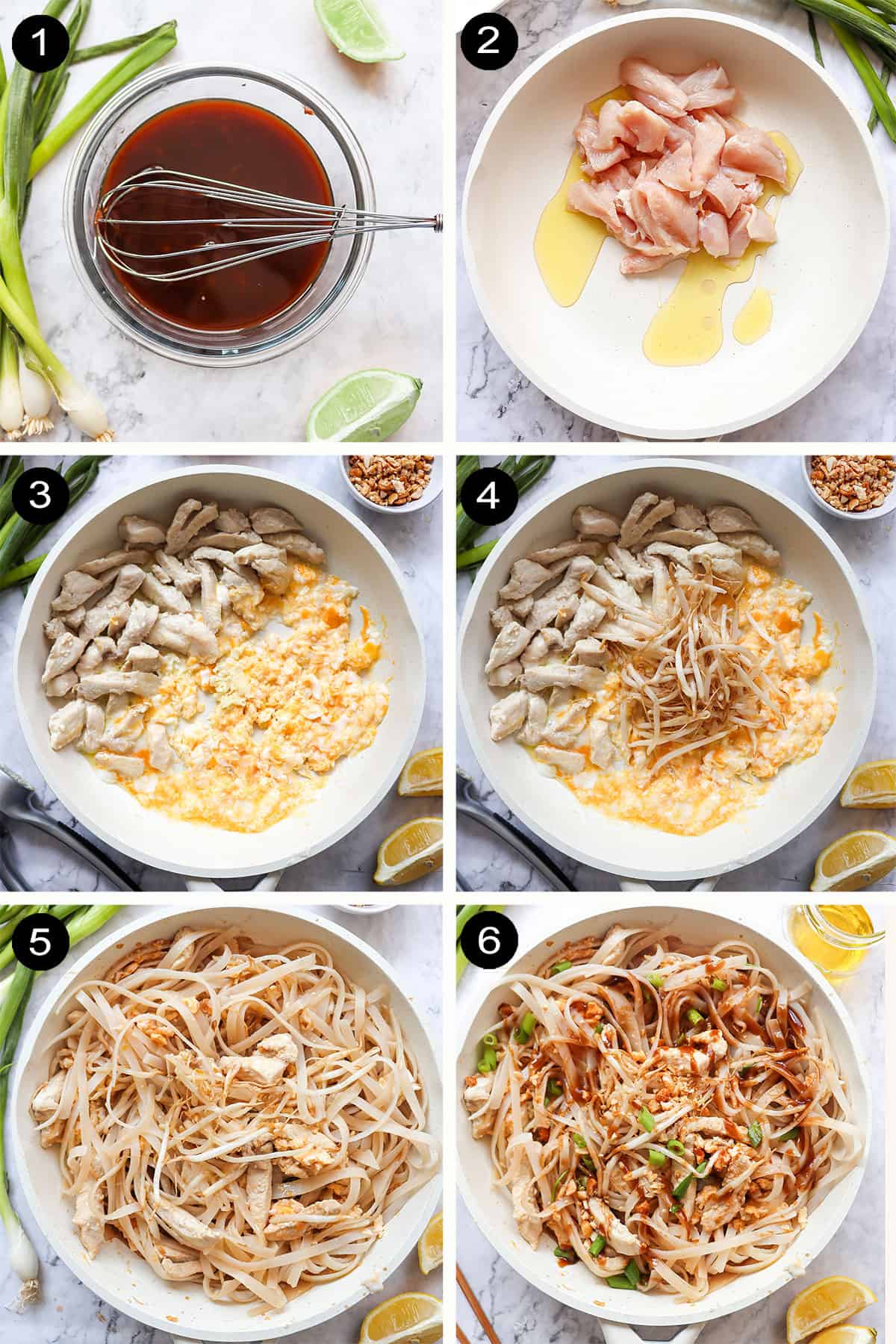 1
2
3
4
5
6